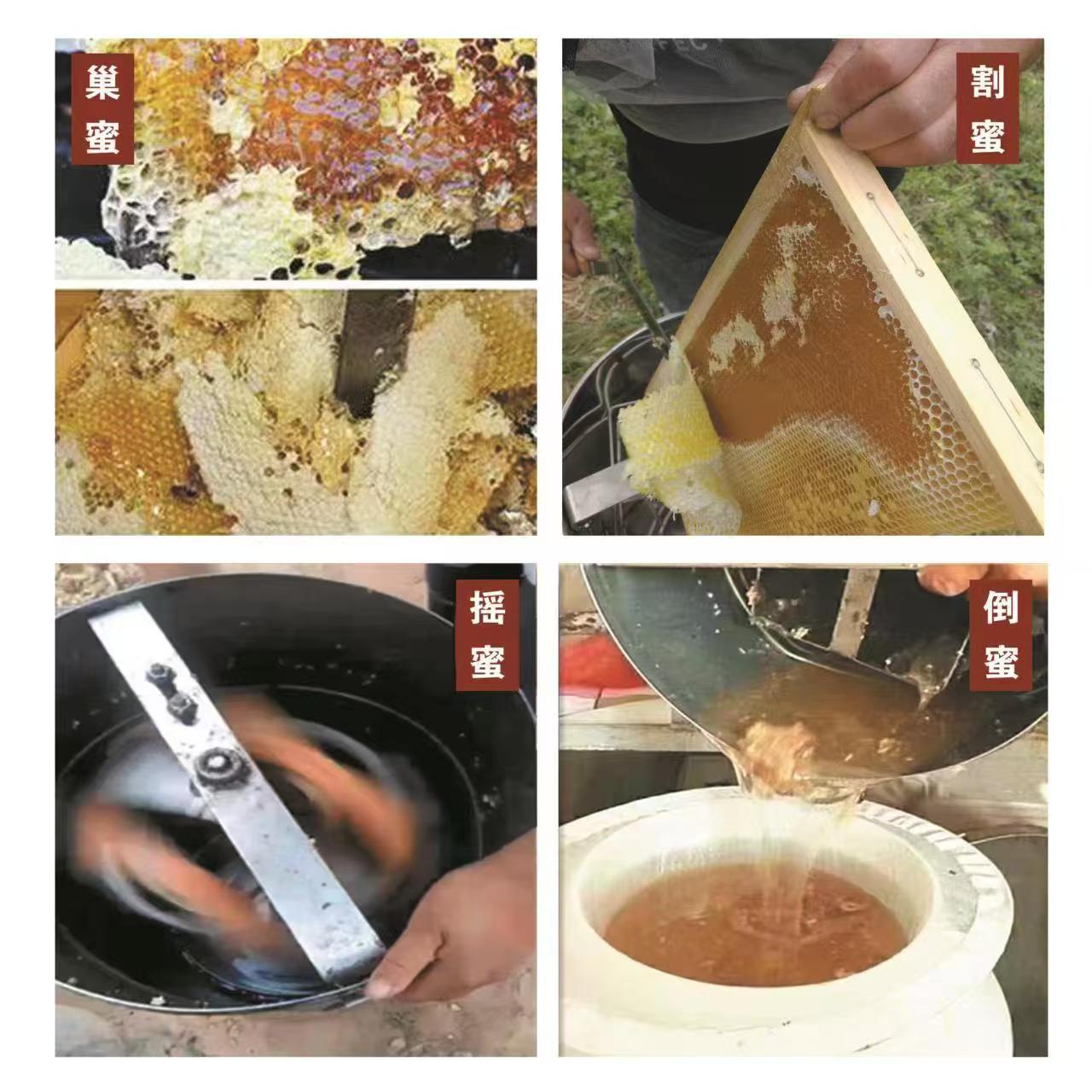 巢蜜

割蜜

摇蜜

倒蜜